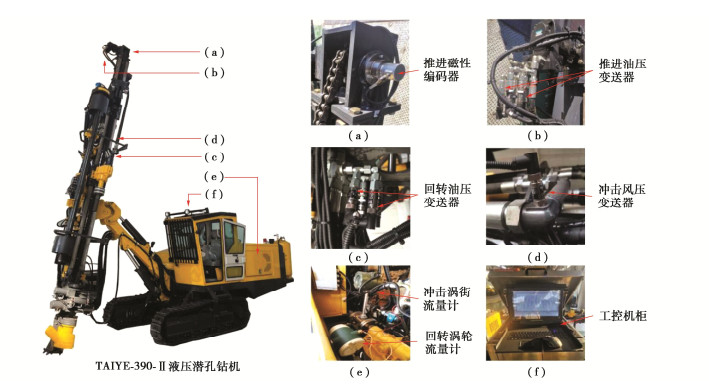 (a)
(b)
(d)
(c)
(e)
(f)
TAIYE-390-Ⅱ液压潜孔钻机

推进磁性编码器
(a)

推进油压变送器
(b)

回转油压变送器
(c)

冲击风压变送器
(d)

冲击涡街流量计
回转涡轮流量计
(e)

工控机柜
(f)