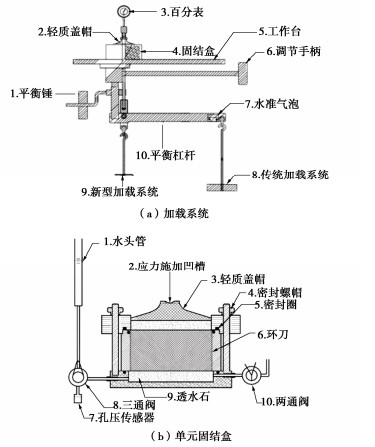 3.百分表
2.轻质盖帽
5.工作台
4.固结盒
6.调节手柄
1.平衡锤
7.水准气泡
10.平衡杠杆
8.传统加载系统
9.新型加载系统
（a）加载系统

1.水头管
2.应力施加凹槽
3.轻质盖帽
4.密封螺帽
5.密封圈
6.环刀
8.三通阀
9.透水石
10.两通阀
7.孔压传感器
（b）单元固结盒