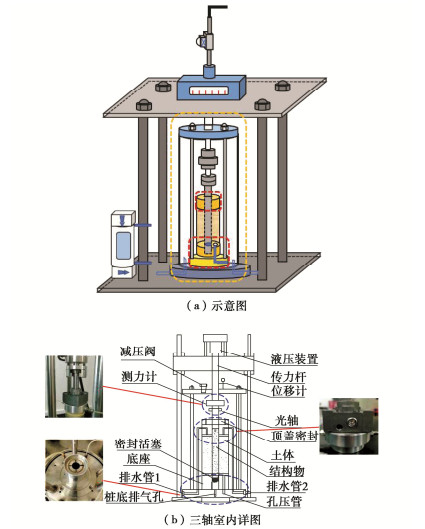 (a) 示意图

减压阀
测力计
密封活塞
底座
排水管1
桩底排气孔
液压装置
传力杆
位移计
光轴
顶盖密封
土体
结构物
排水管2
孔压管

(b) 三轴室内详图