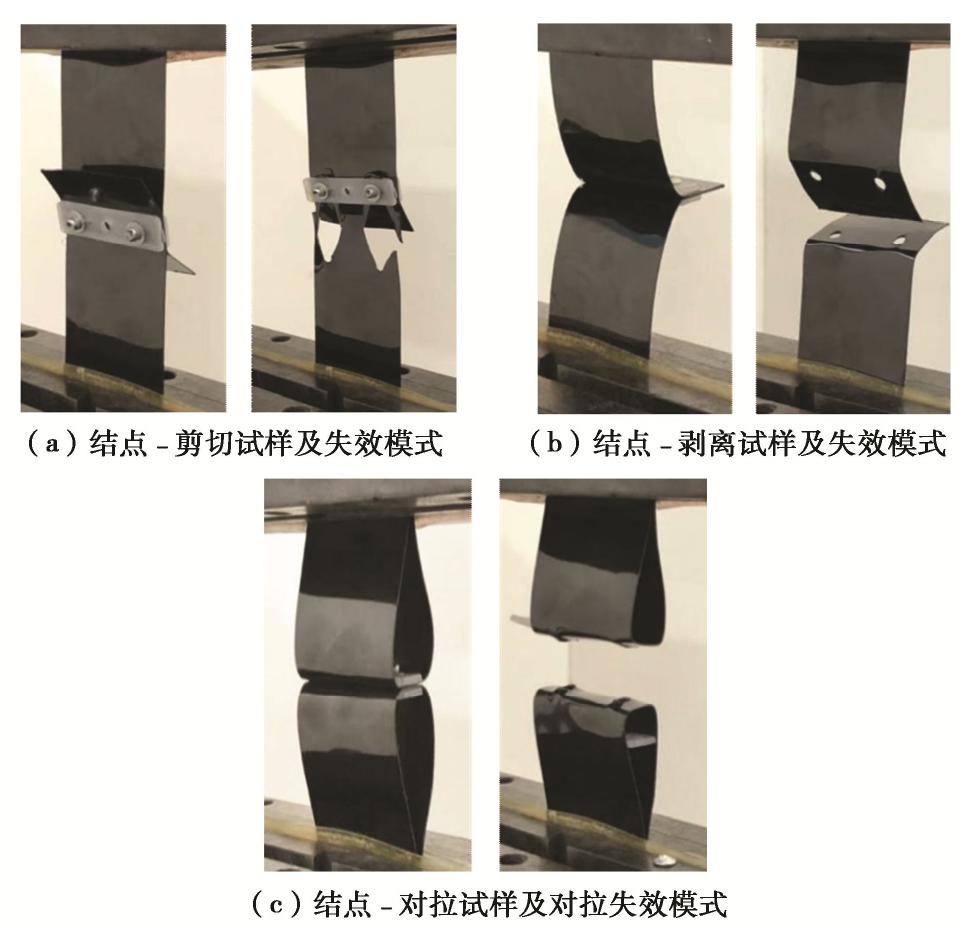 (a) 结点 - 剪切试样及失效模式

(b) 结点 - 剥离试样及失效模式

(c) 结点 - 对拉试样及对拉失效模式