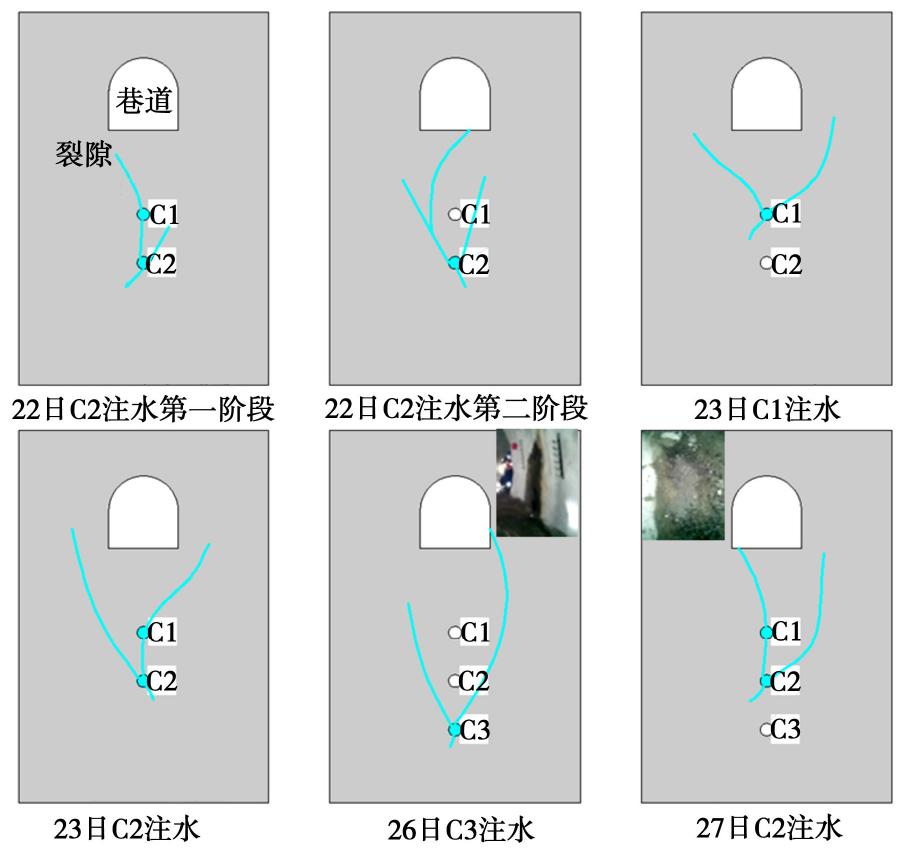 巷道
裂隙
C1
C2
22日C2注水第一阶段

C1
C2
22日C2注水第二阶段

C1
C2
23日C1注水

C1
C2
23日C2注水

C1
C2
C3
26日C3注水

C1
C2
C3
27日C2注水