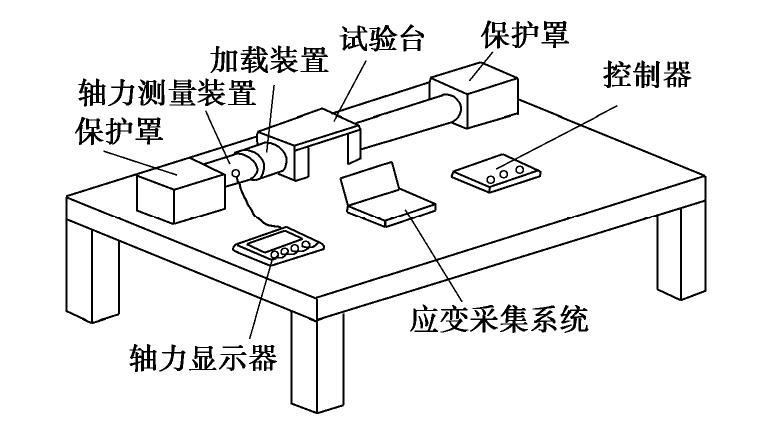 试验台
保护罩
加载装置
控制器
轴力测量装置
保护罩
应变采集系统
轴力显示器