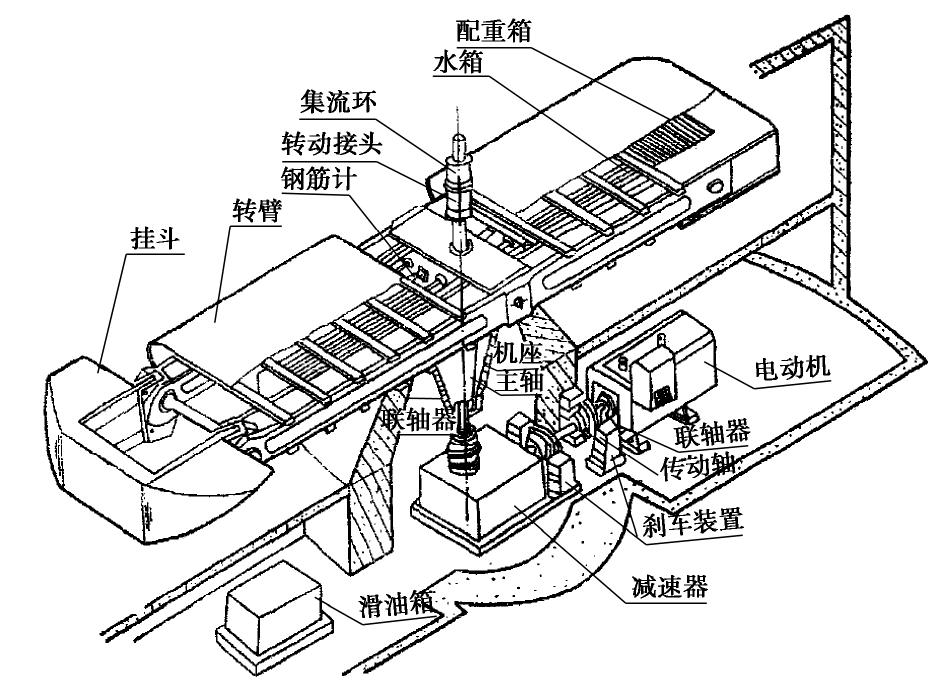 配重箱
水箱
集流环
转动接头
钢筋计
转臂
挂斗
机座
主轴
联轴器
电动机
联轴器
传动轴
刹车装置
减速器
滑油箱