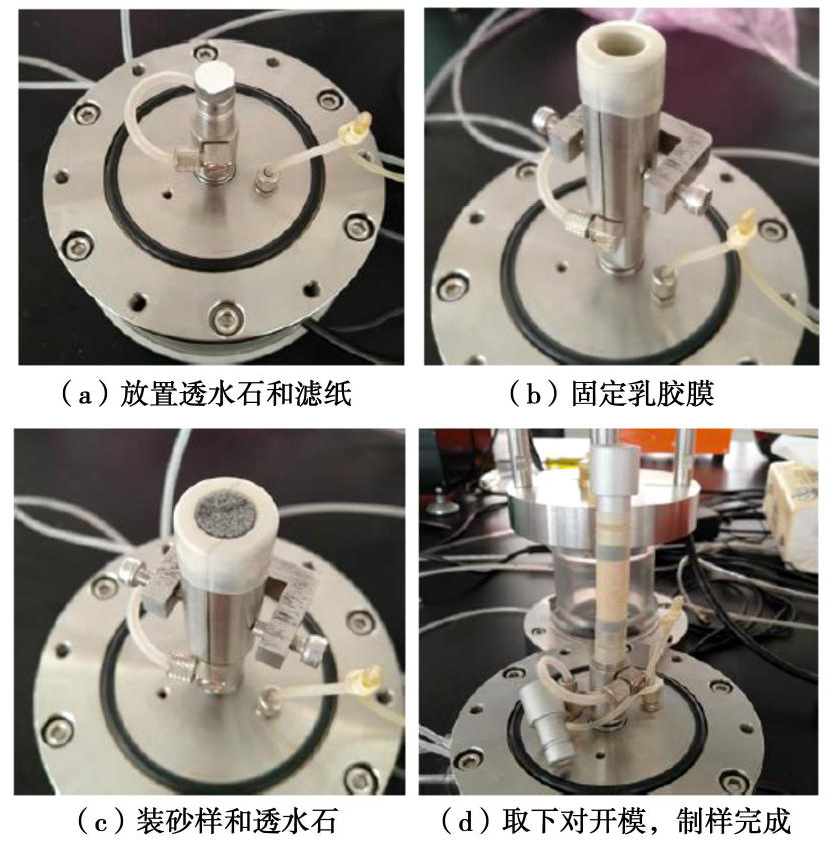 （a）放置透水石和滤纸

（b）固定乳胶膜

（c）装砂样和透水石

（d）取下对开模，制样完成