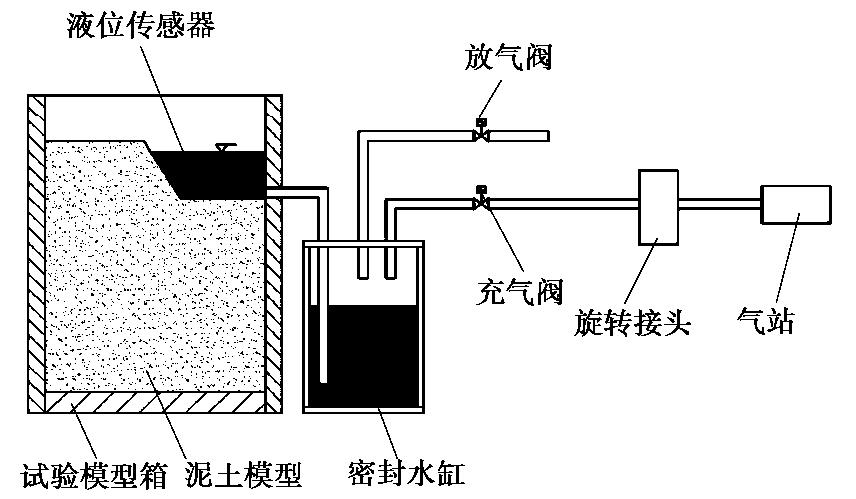 液位传感器
放气阀
充气阀
旋转接头
气站
试验模型箱 泥土模型
密封水缸