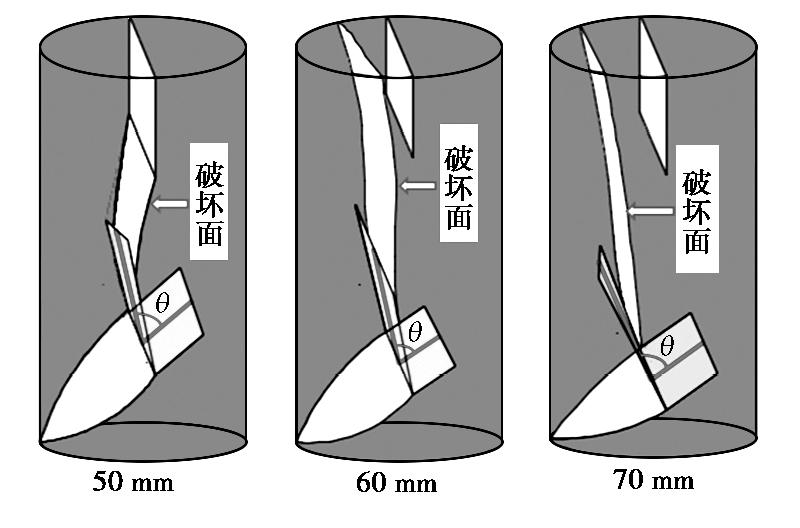 破坏面

$\theta$

50 mm

破坏面

$\theta$

60 mm

破坏面

$\theta$

70 mm