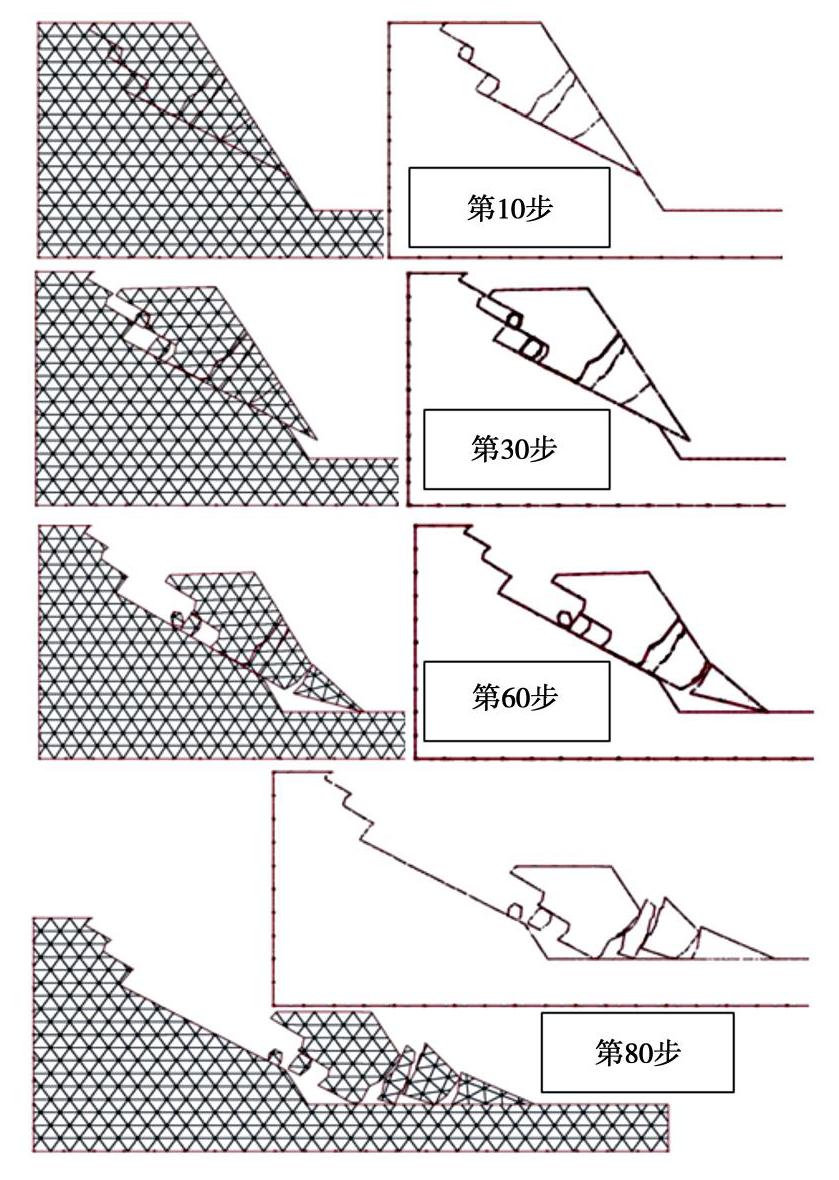 第10步

第30步

第60步

第80步