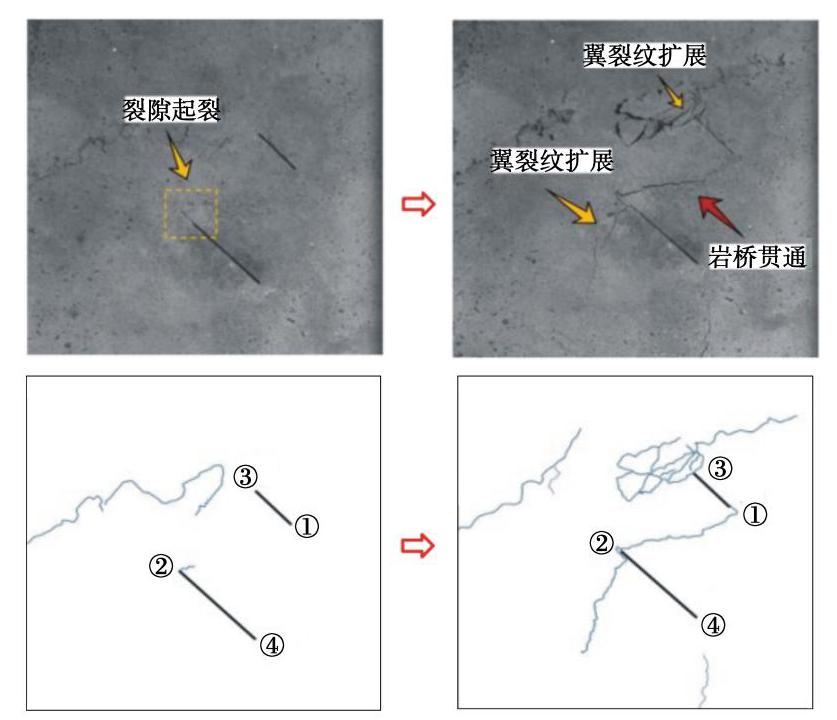 裂隙起裂

翼裂纹扩展

翼裂纹扩展

岩桥贯通

③
①
②
④

③
①
②
④