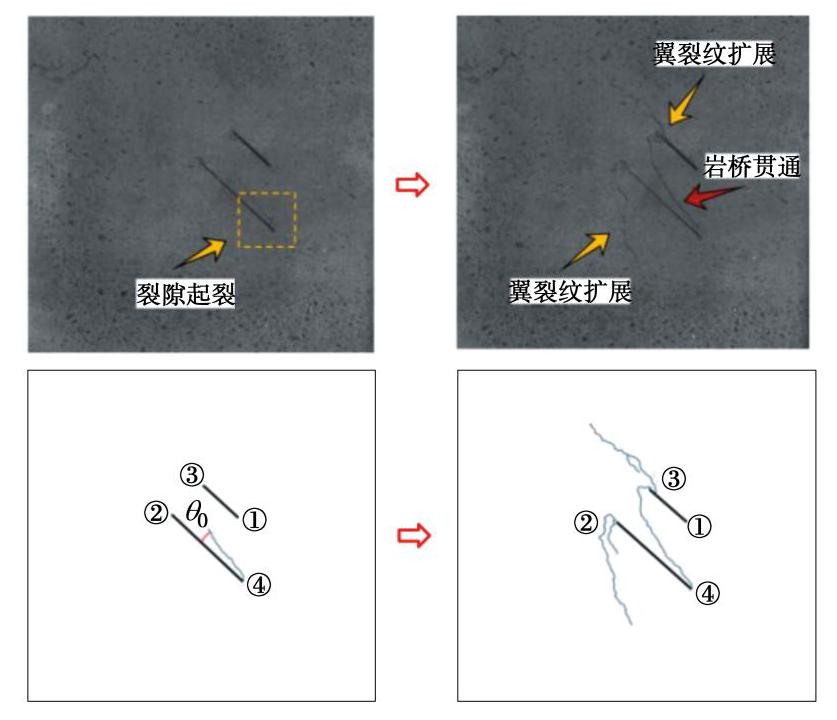 裂隙起裂

翼裂纹扩展

岩桥贯通

翼裂纹扩展

③
②
$\theta_0$
①
④

③
②
①
④